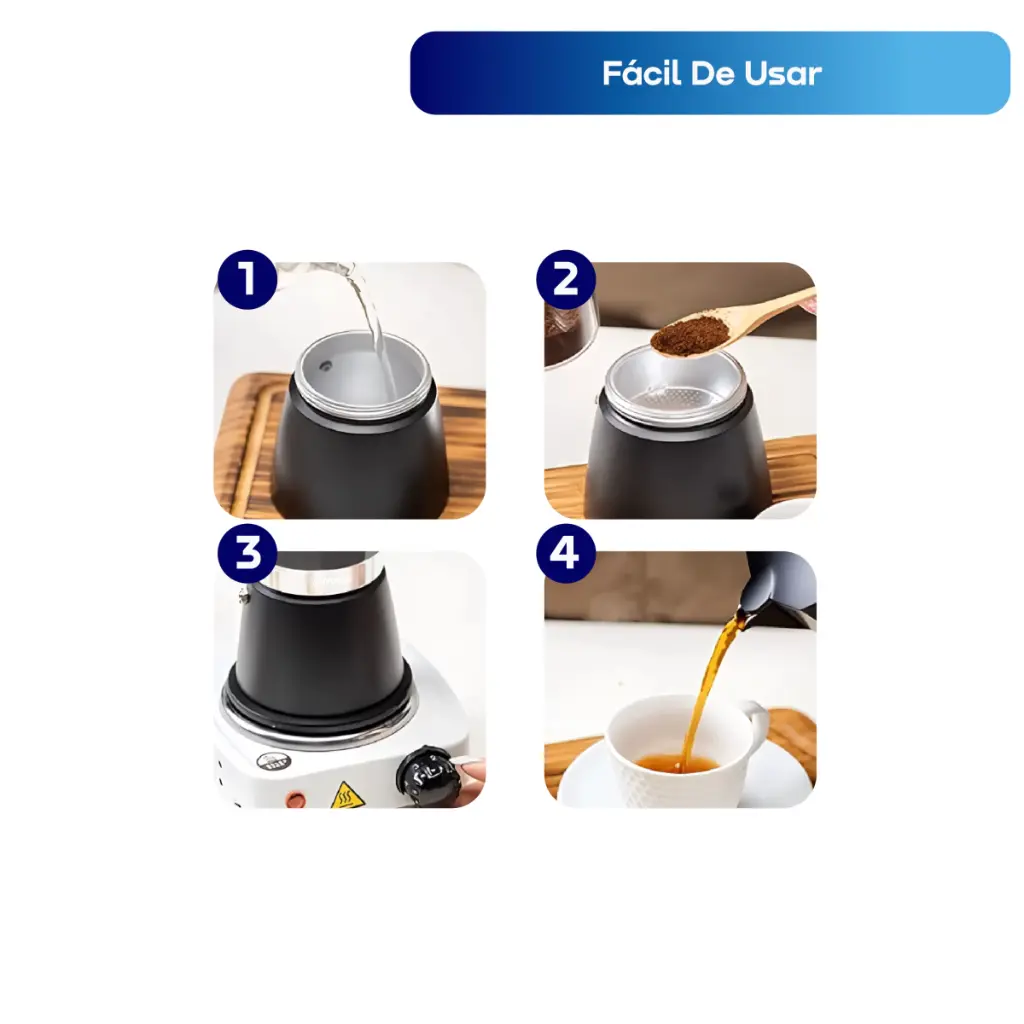 Fácil De Usar

1

2

3

4